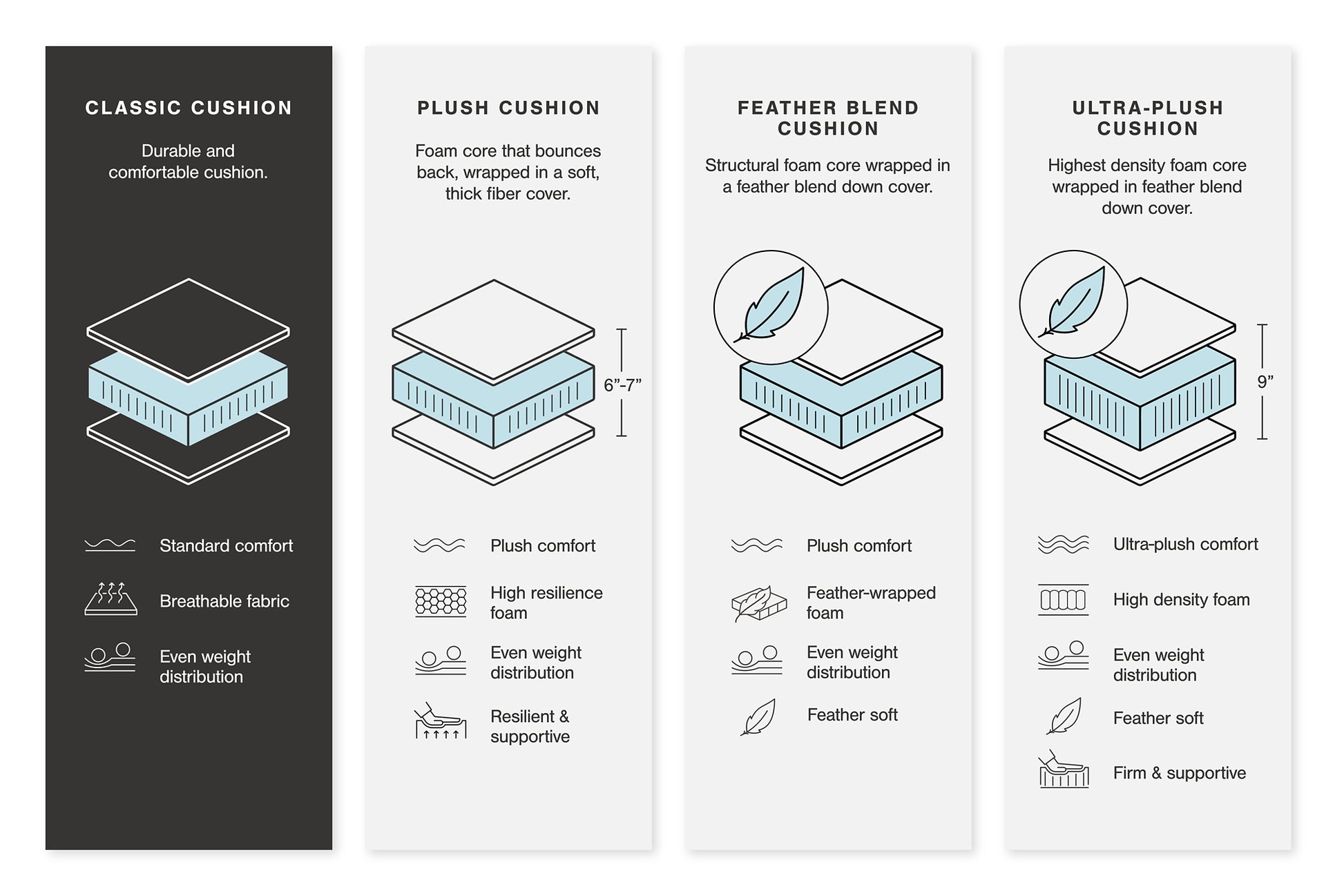 CLASSIC CUSHION

Durable and comfortable cushion.

Standard comfort

Breathable fabric

Even weight distribution

PLUSH CUSHION

Foam core that bounces back, wrapped in a soft, thick fiber cover.

6”-7”

Plush comfort

High resilience foam

Even weight distribution

Resilient & supportive

FEATHER BLEND CUSHION

Structural foam core wrapped in a feather blend down cover.

Plush comfort

Feather-wrapped foam

Even weight distribution

Feather soft

ULTRA-PLUSH CUSHION

Highest density foam core wrapped in feather blend down cover.

9”

Ultra-plush comfort

High density foam

Even weight distribution

Feather soft

Firm & supportive